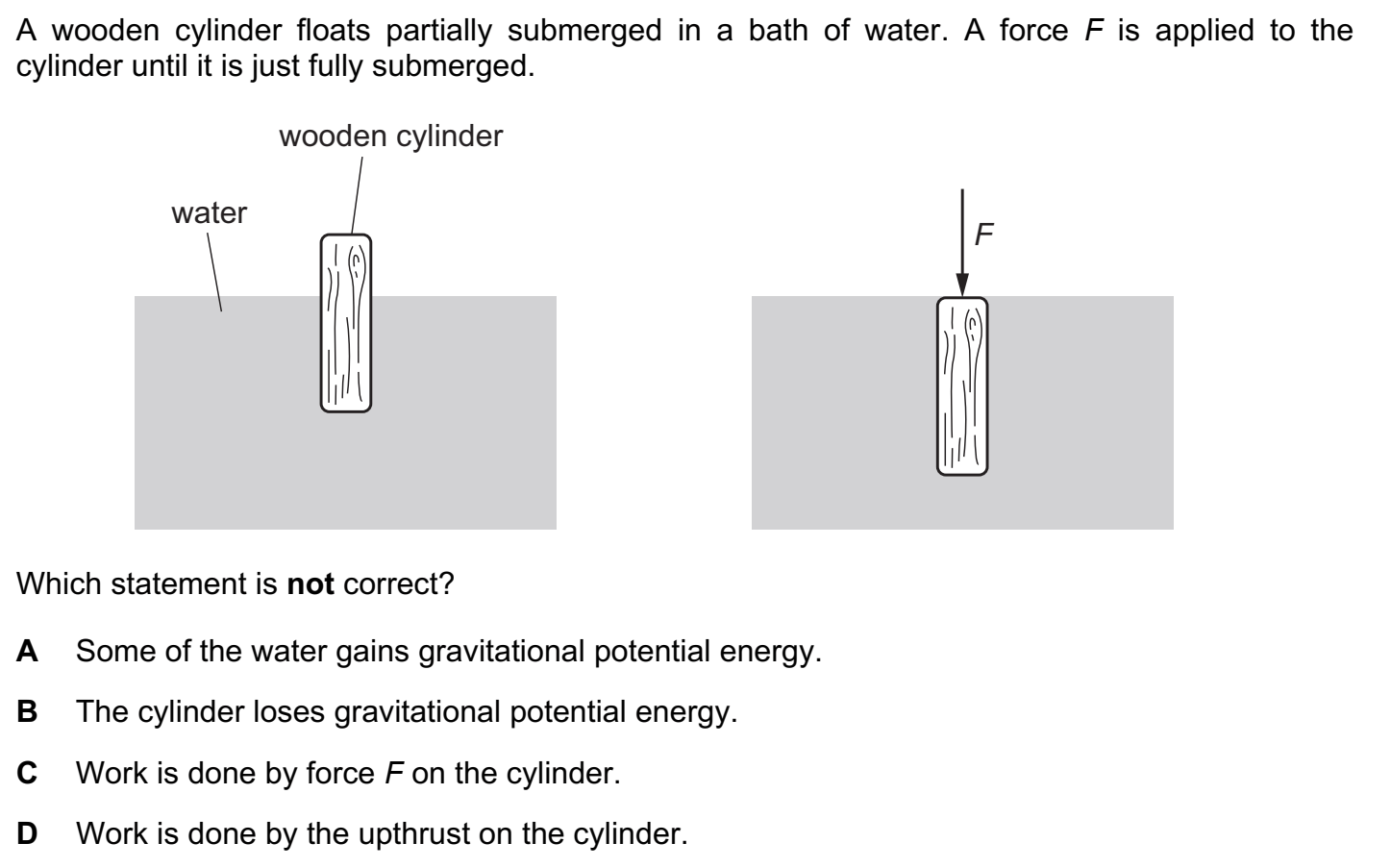 A wooden cylinder floats partially submerged in a bath of water. A force $F$ is applied to the cylinder until it is just fully submerged.

wooden cylinder

water

$F$

Which statement is **not** correct?

**A** Some of the water gains gravitational potential energy.

**B** The cylinder loses gravitational potential energy.

**C** Work is done by force $F$ on the cylinder.

**D** Work is done by the upthrust on the cylinder.